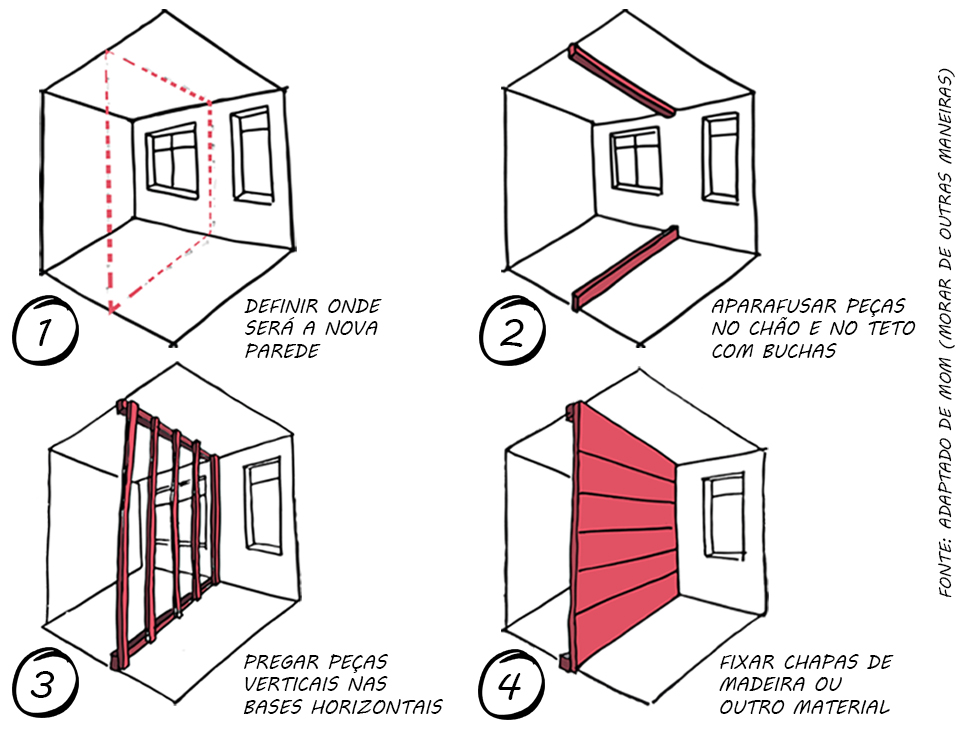 1
DEFINIR ONDE SERÁ A NOVA PAREDE

2
APARAFUSAR PEÇAS NO CHÃO E NO TETO COM BUCHAS

3
PREGAR PEÇAS VERTICAIS NAS BASES HORIZONTAIS

4
FIXAR CHAPAS DE MADEIRA OU OUTRO MATERIAL

FONTE: ADAPTADO DE MOM (MORAR DE OUTRAS MANEIRAS)